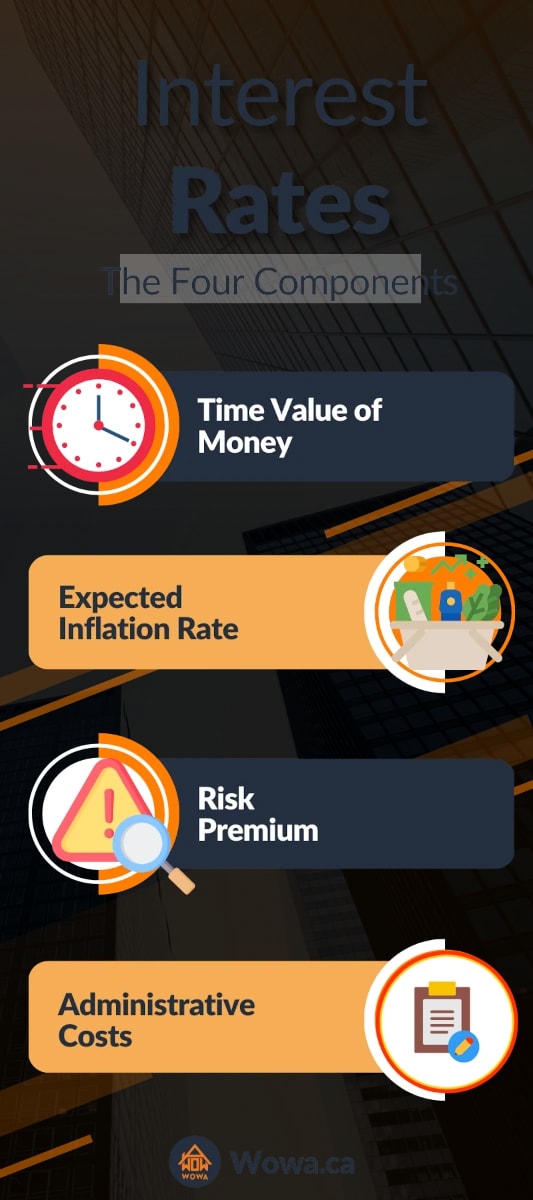 Interest Rates

The Four Components

Time Value of Money

Expected Inflation Rate

Risk Premium

Administrative Costs

WOW WOWA Wowa.ca